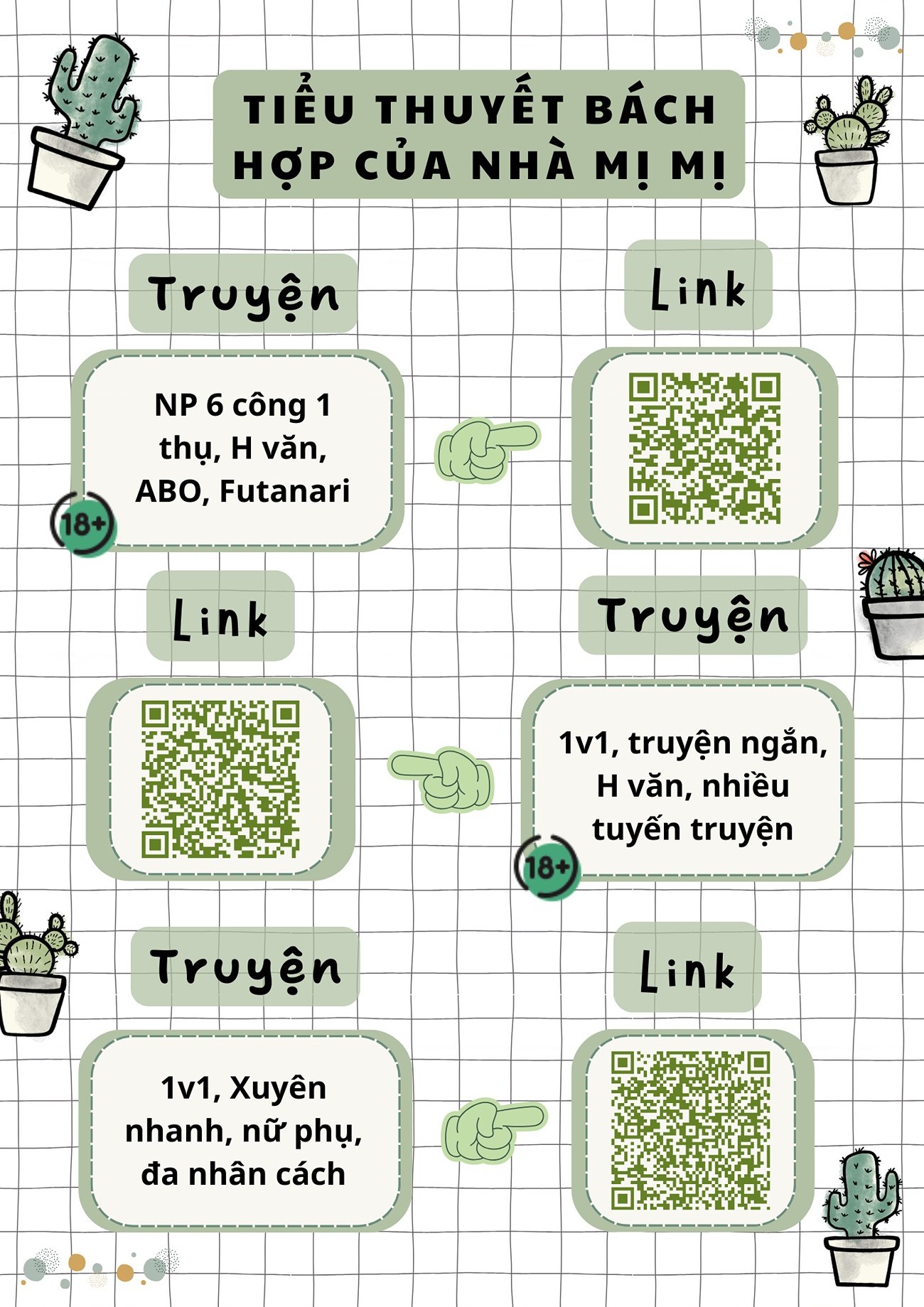 TIỂU THUYẾT BÁCH HỢP CỦA NHÀ MỊ MỊ

Truyện

Link

NP 6 công 1 thụ, H văn, ABO, Futanari

18+

Link

Truyện

1v1, truyện ngắn, H văn, nhiều tuyến truyện

18+

Truyện

Link

1v1, Xuyên nhanh, nữ phụ, đa nhân cách